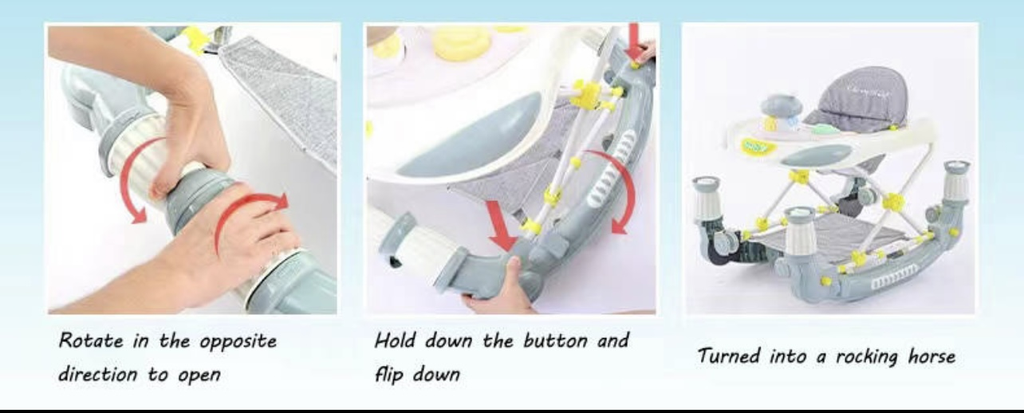 Rotate in the opposite direction to open

Hold down the button and flip down

Turned into a rocking horse